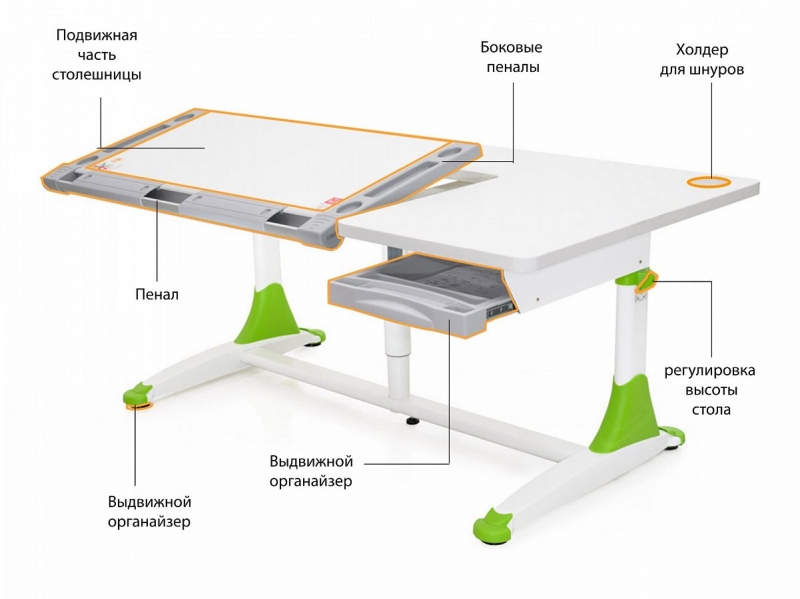 Подвижная часть столешницы

Боковые пеналы

Холдер для шнуров

Пенал

регулировка высоты стола

Выдвижной органайзер

Выдвижной органайзер